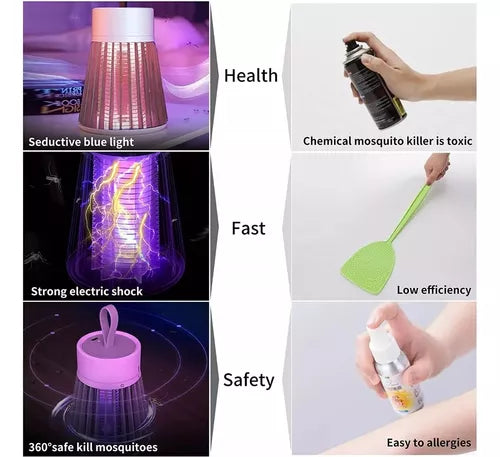 Seductive blue light

Health

Chemical mosquito killer is toxic

Strong electric shock

Fast

Low efficiency

360°safe kill mosquitoes

Safety

Easy to allergies