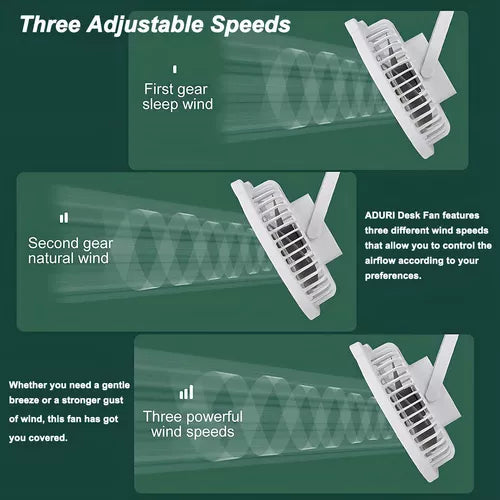 Three Adjustable Speeds

First gear sleep wind

Second gear natural wind

ADURI Desk Fan features three different wind speeds that allow you to control the airflow according to your preferences.

Whether you need a gentle breeze or a stronger gust of wind, this fan has got you covered.

Three powerful wind speeds